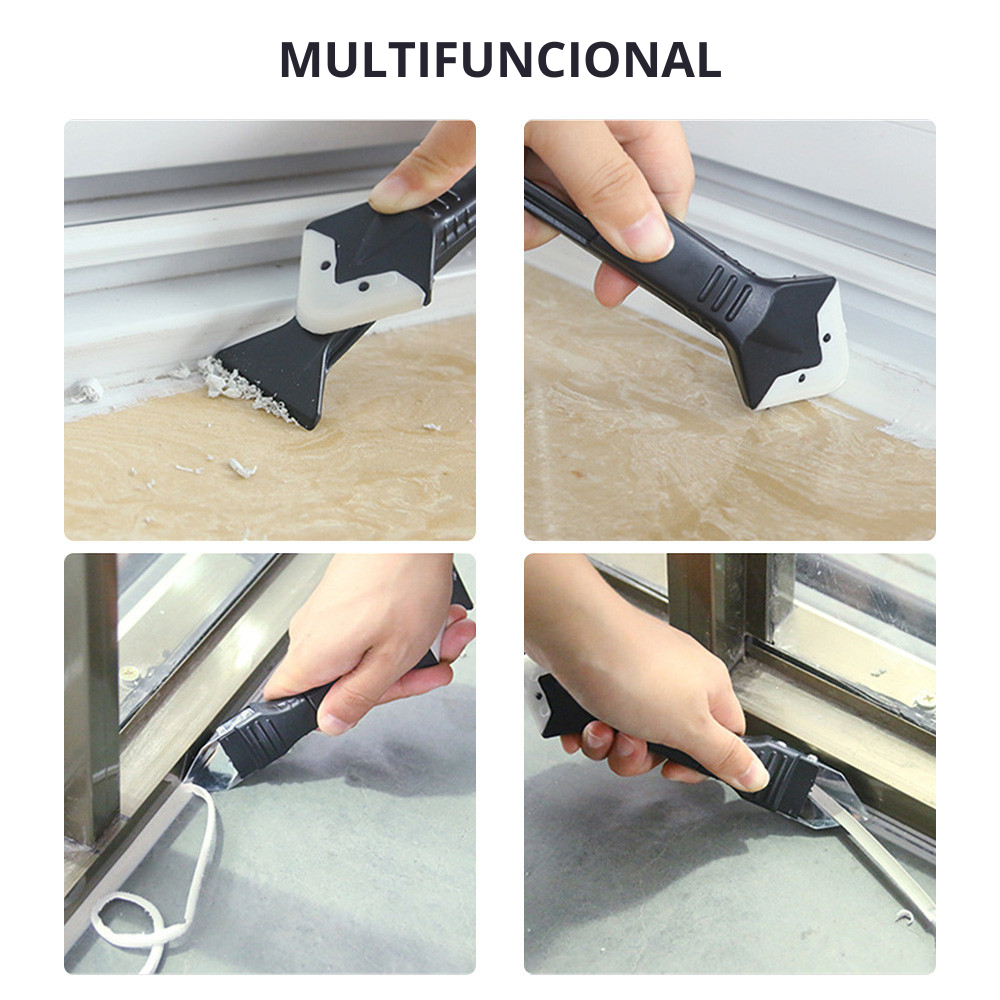 MULTIFUNCIONAL